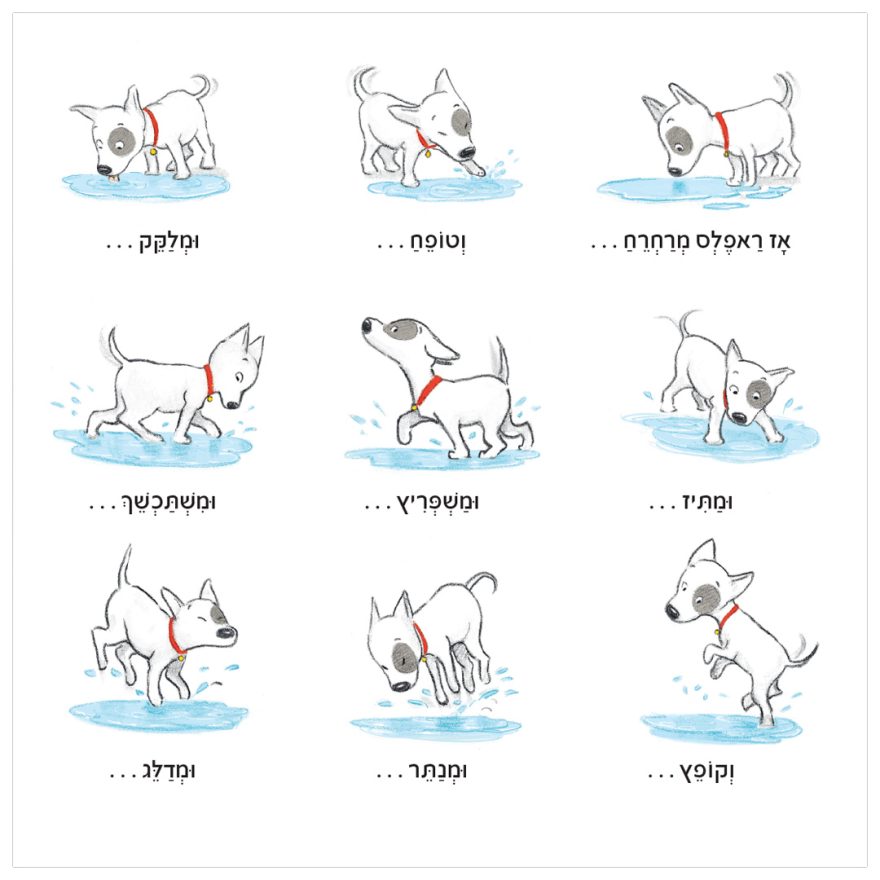 אָז רַאפֶלְס מְרַחְרֵחַ . . .

וְטוֹפֵחַ . . .

וּמְלַקֵּק . . .

וּמַתִּיז . . .

וּמַשְׁפְּרִיץ . . .

וּמִשְׁתַּכְשֵׁךְ . . .

וְקוֹפֵץ . . .

וּמְנַתֵּר . . .

וּמְדַלֵּג . . .