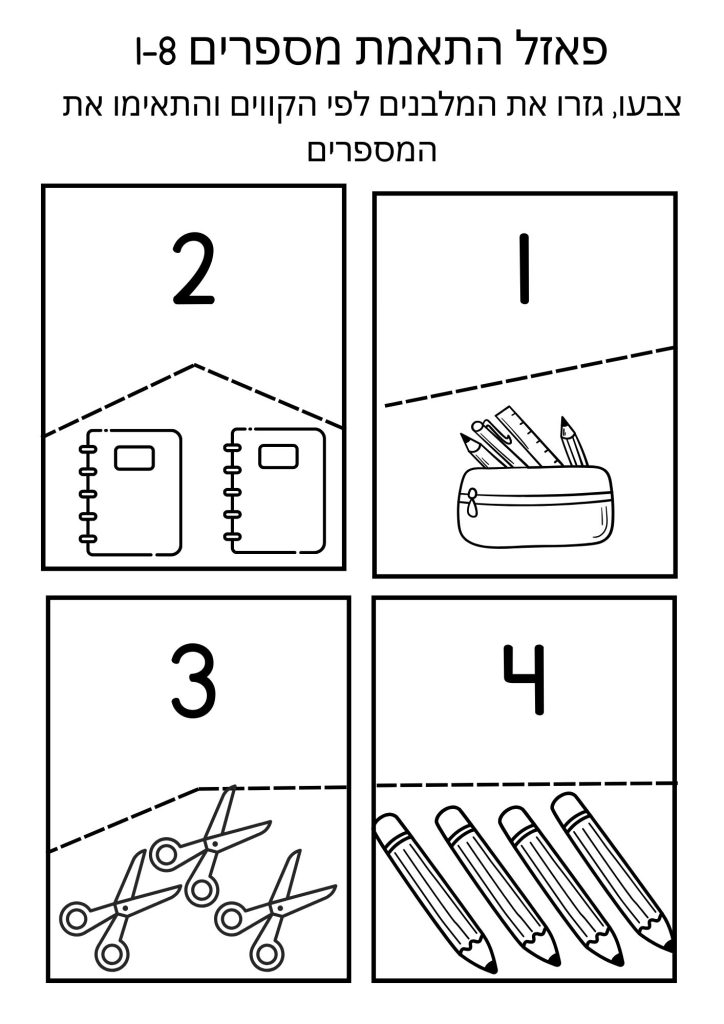 פאזל התאמת מספרים 1-8

צבעו, גזרו את המלבנים לפי הקווים והתאימו את המספרים

1

2

4

3